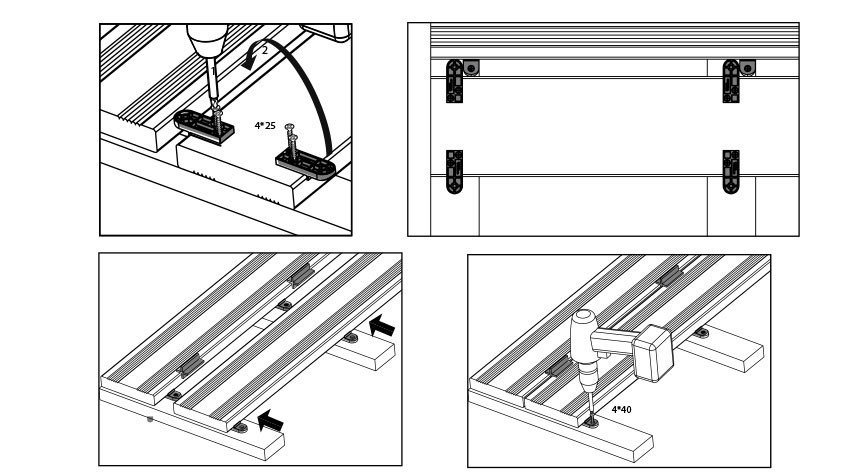 1
2
4*25

4*40