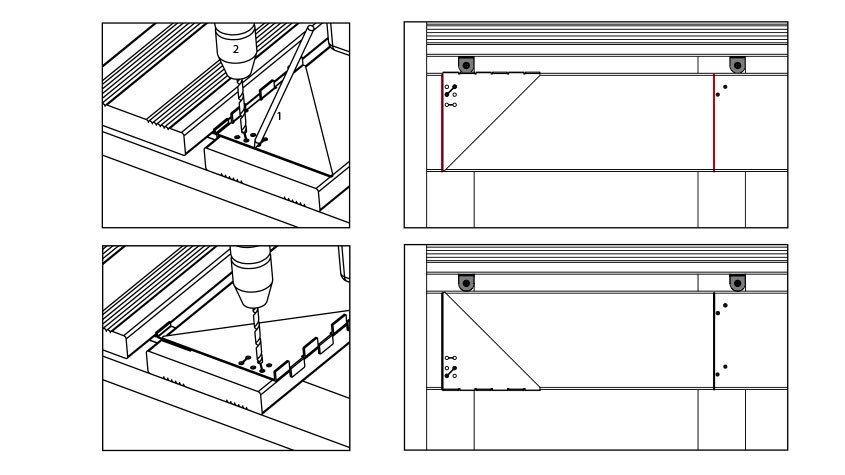 2

1