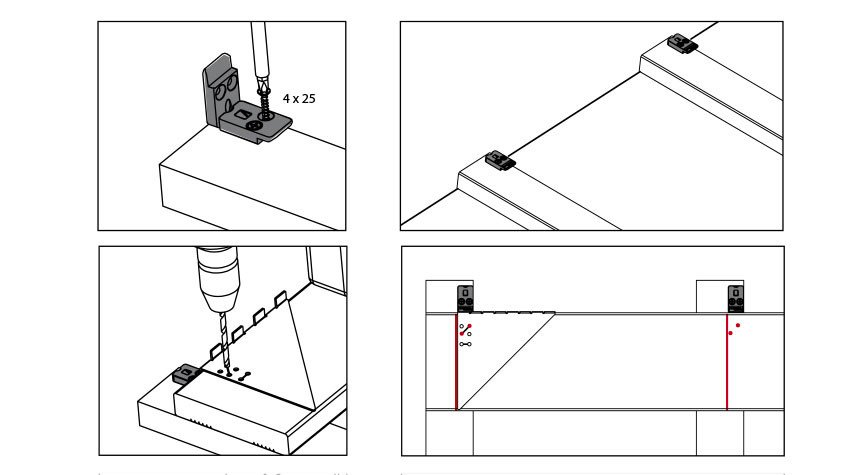 4 x 25